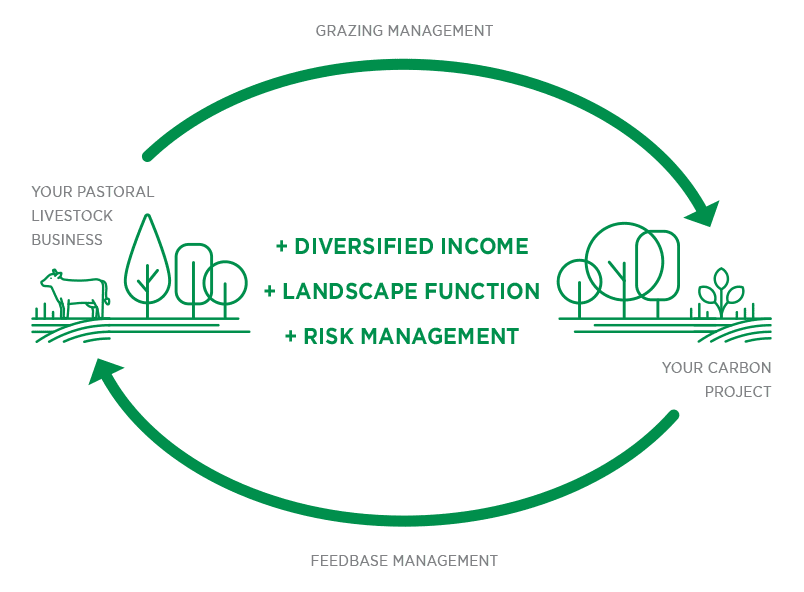 GRAZING MANAGEMENT

YOUR PASTORAL LIVESTOCK BUSINESS

+ DIVERSIFIED INCOME
+ LANDSCAPE FUNCTION
+ RISK MANAGEMENT

YOUR CARBON PROJECT

FEEDBASE MANAGEMENT